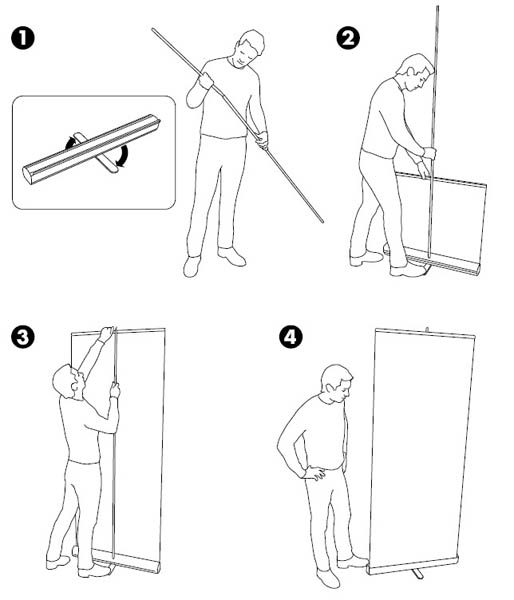 1
2
3
4